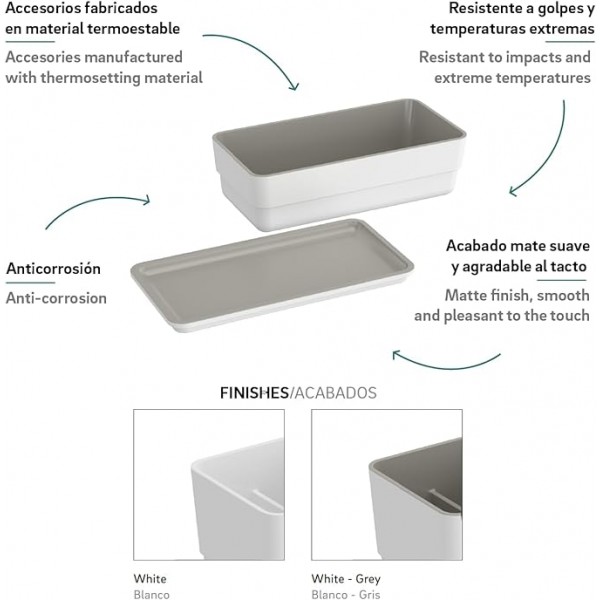 Accesorios fabricados en material termoestable

Accesories manufactured with thermosetting material

Resistente a golpes y temperaturas extremas

Resistant to impacts and extreme temperatures

Anticorrosión

Anti-corrosion

Acabado mate suave y agradable al tacto

Matte finish, smooth and pleasant to the touch

FINISHES/ACABADOS

White
Blanco

White - Grey
Blanco - Gris